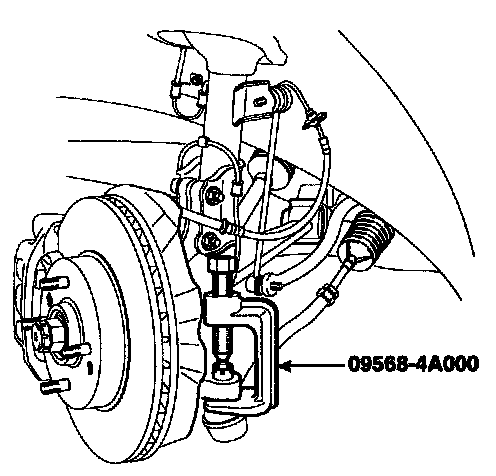 09568-4A000