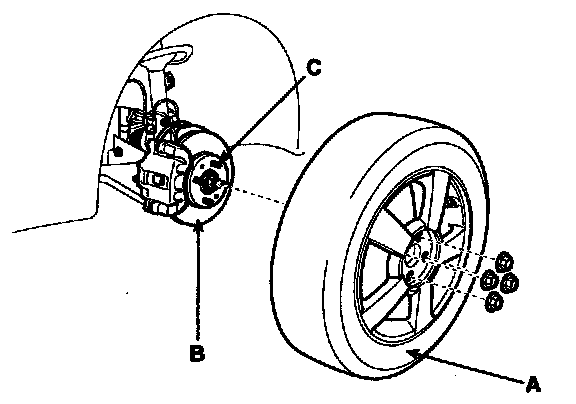 C

B

A