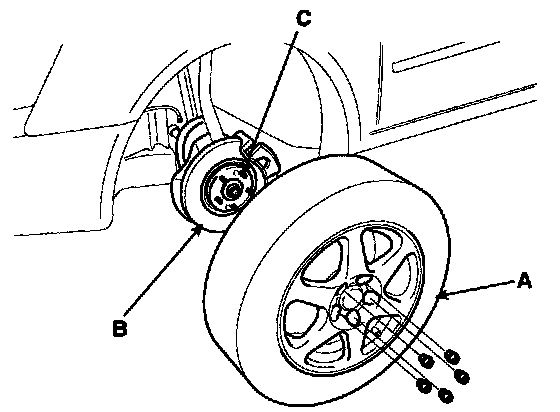 C
B
A