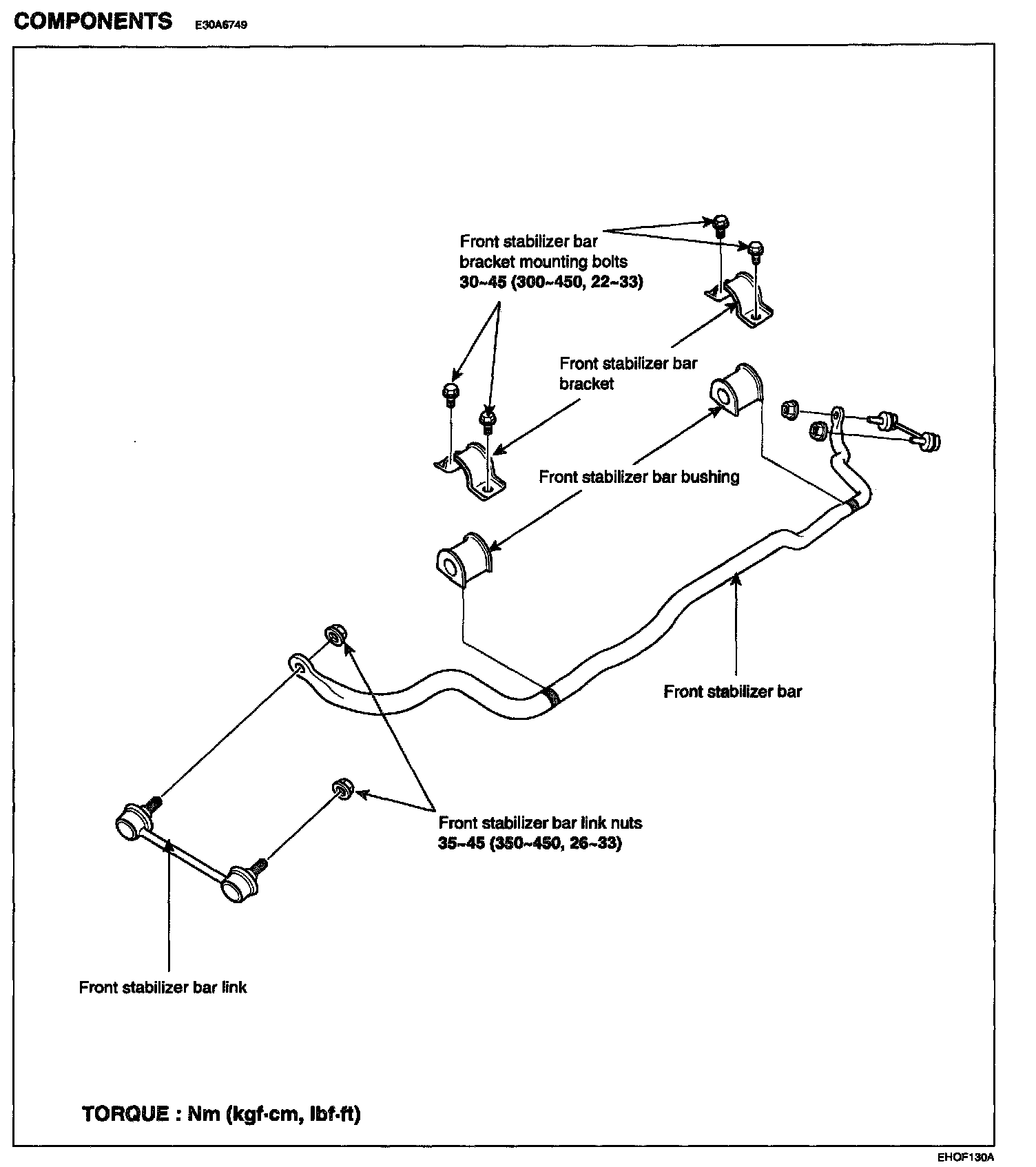 COMPONENTS E30A6749

Front stabilizer bar bracket mounting bolts
30~45 (300~450, 22~33)

Front stabilizer bar bracket

Front stabilizer bar bushing

Front stabilizer bar

Front stabilizer bar link nuts
35~45 (350~450, 26~33)

Front stabilizer bar link

TORQUE : Nm (kgf·cm, lbf·ft)

EHOF130A