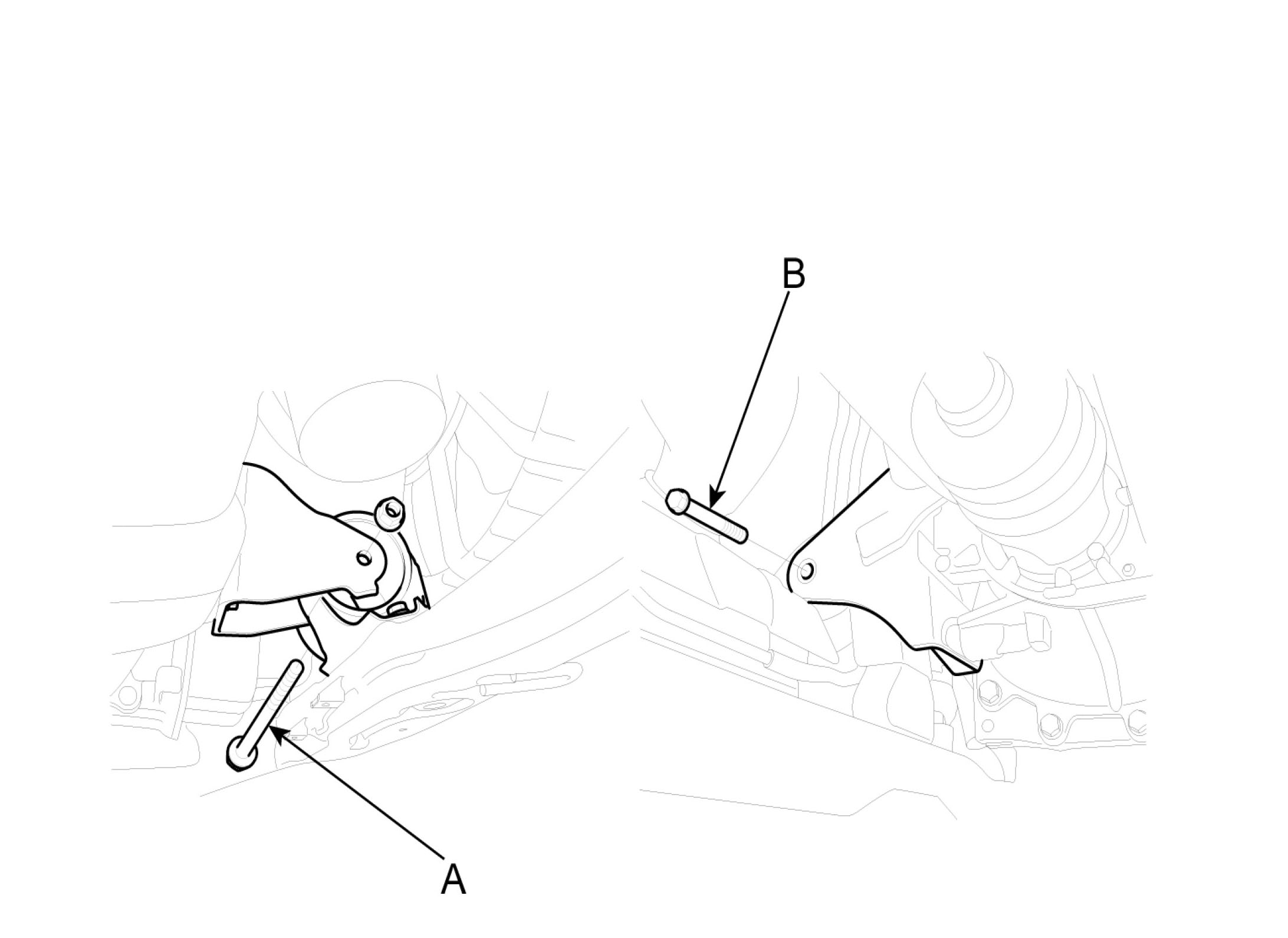 B

A