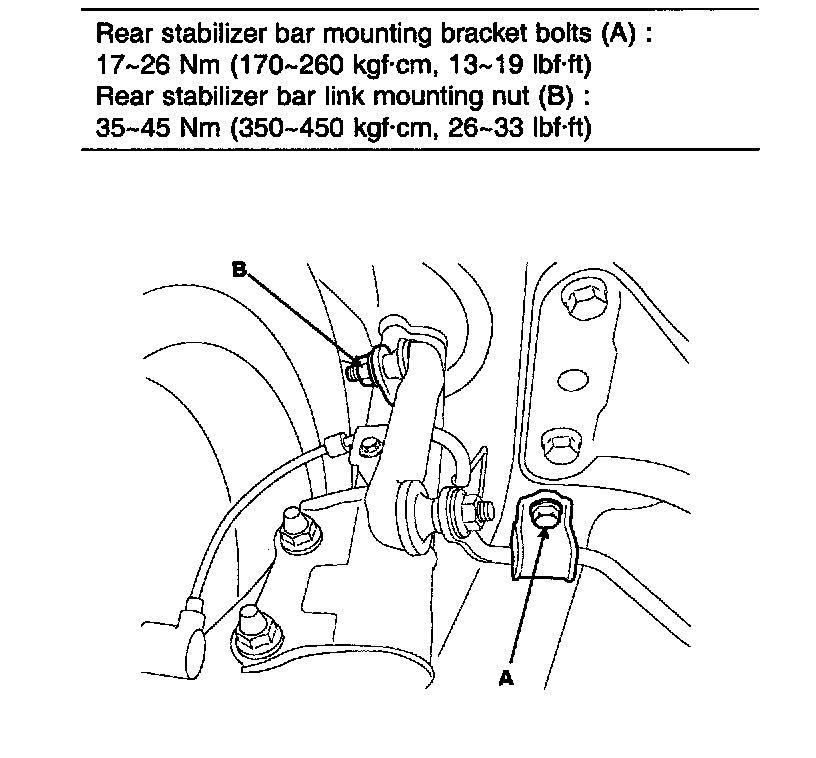 Rear stabilizer bar mounting bracket bolts (A) :
17~26 Nm (170~260 kgf·cm, 13~19 lbf·ft)
Rear stabilizer bar link mounting nut (B) :
35~45 Nm (350~450 kgf·cm, 26~33 lbf·ft)

B

A