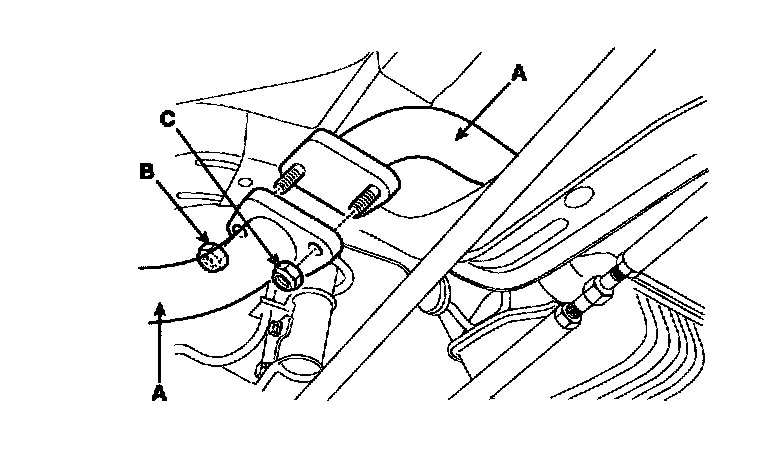 A
C
B
A