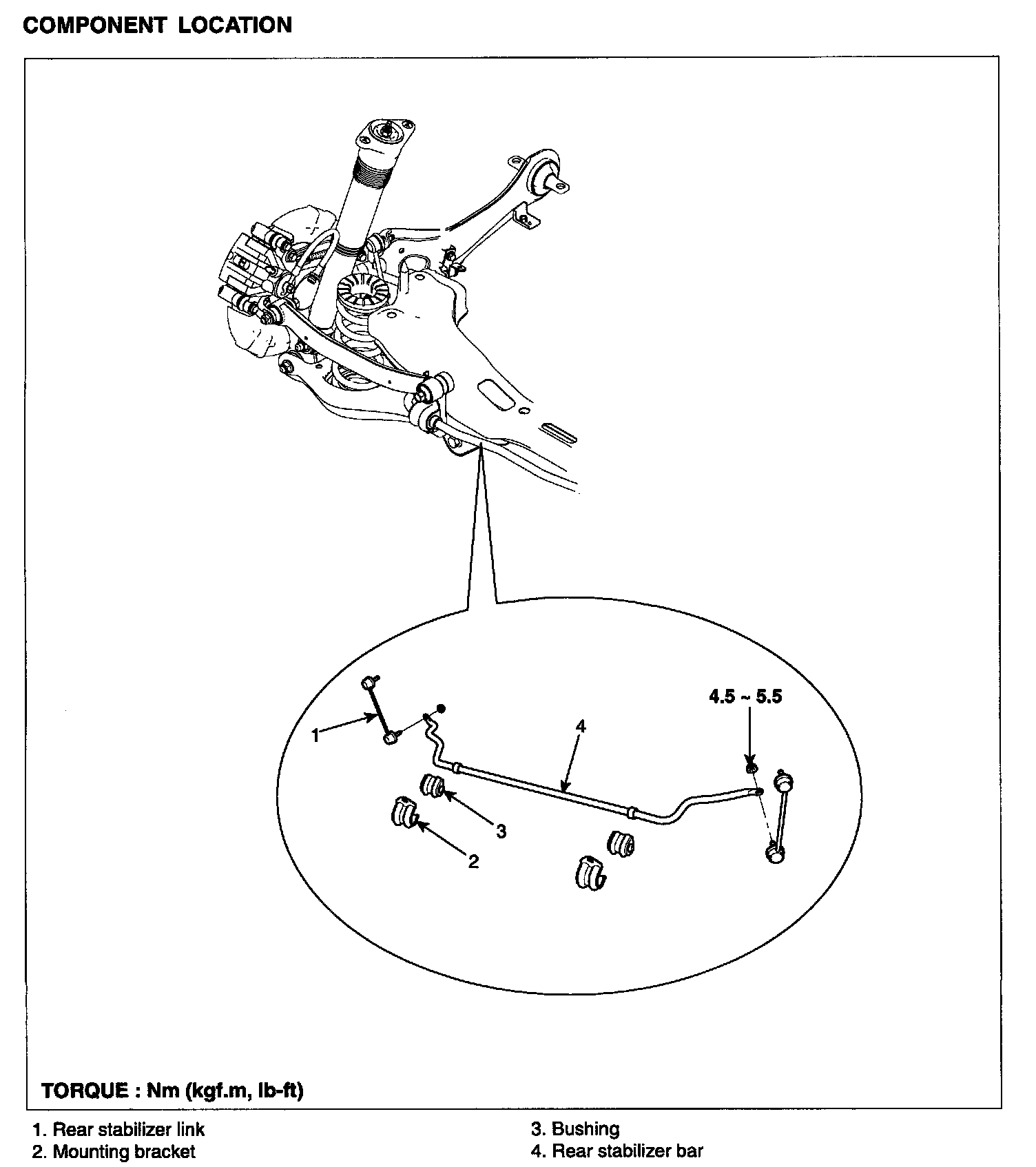 COMPONENT LOCATION

4.5 ~ 5.5

1

4

3

2

TORQUE : Nm (kgf.m, lb-ft)

1. Rear stabilizer link
2. Mounting bracket

3. Bushing
4. Rear stabilizer bar