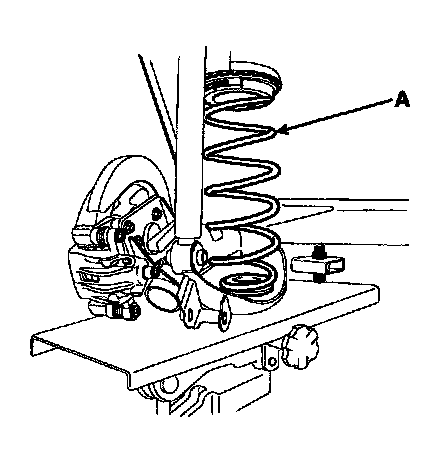 A