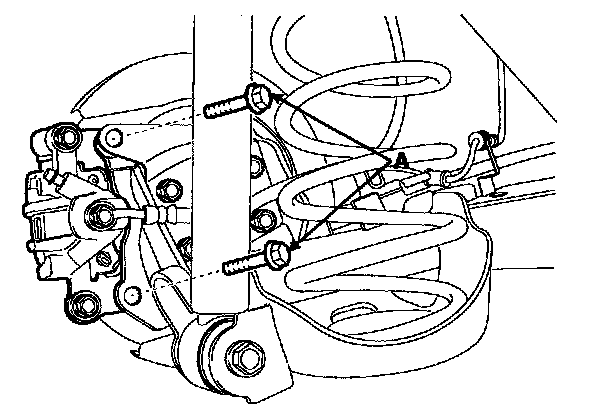 A