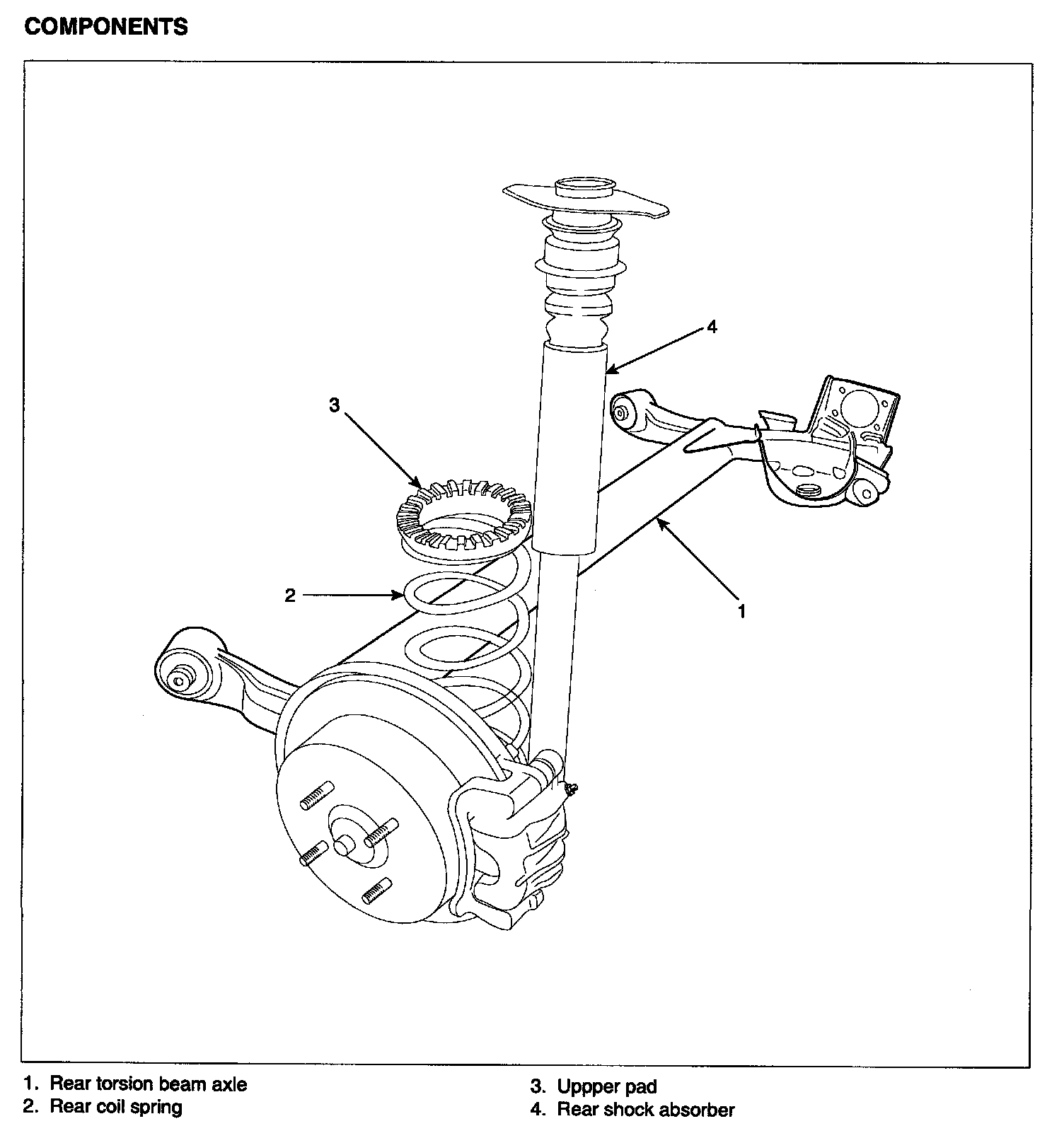 COMPONENTS

4

3

2

1

1. Rear torsion beam axle
2. Rear coil spring

3. Uppper pad
4. Rear shock absorber