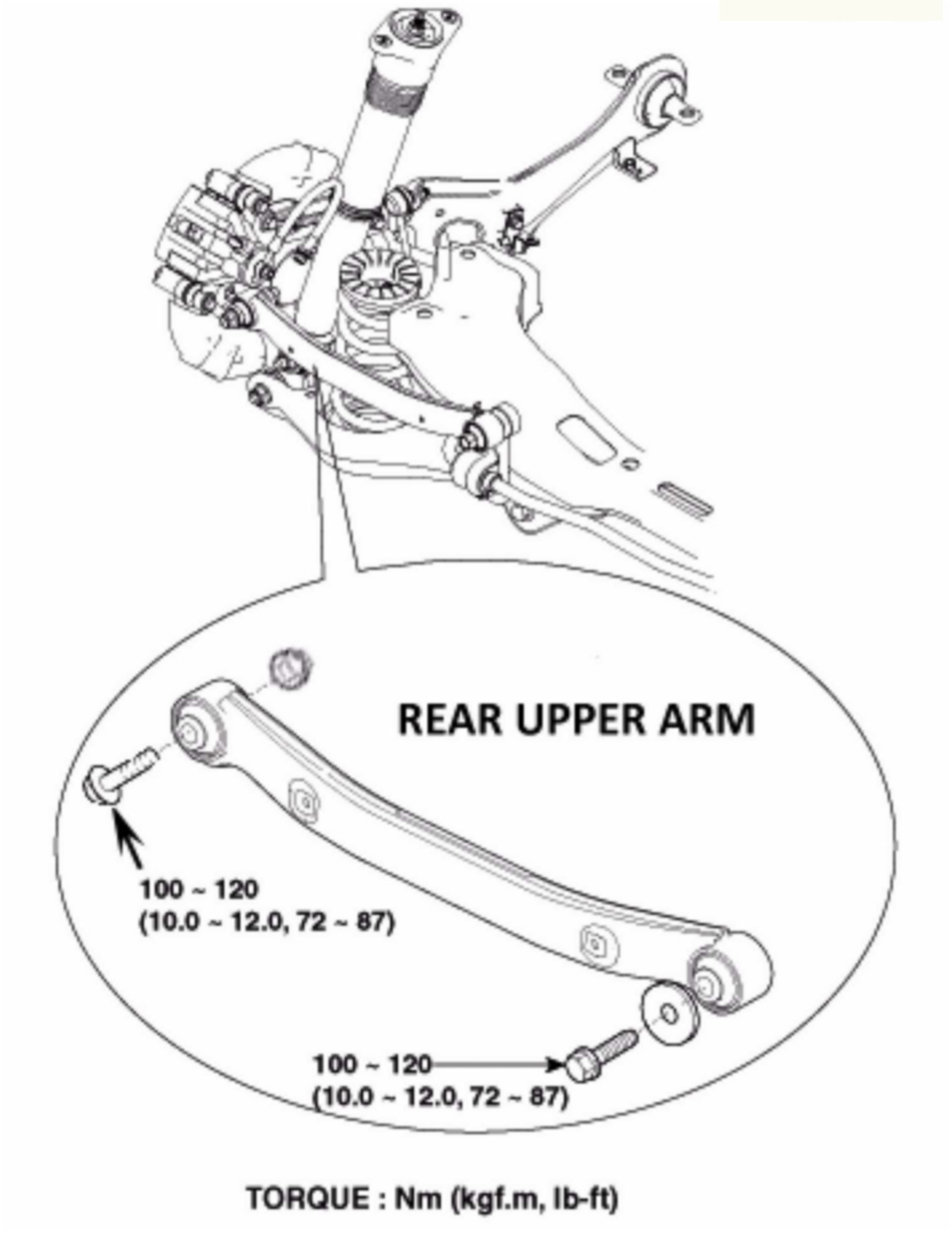 REAR UPPER ARM

100 ~ 120
(10.0 ~ 12.0, 72 ~ 87)

100 ~ 120
(10.0 ~ 12.0, 72 ~ 87)

TORQUE : Nm (kgf.m, lb-ft)