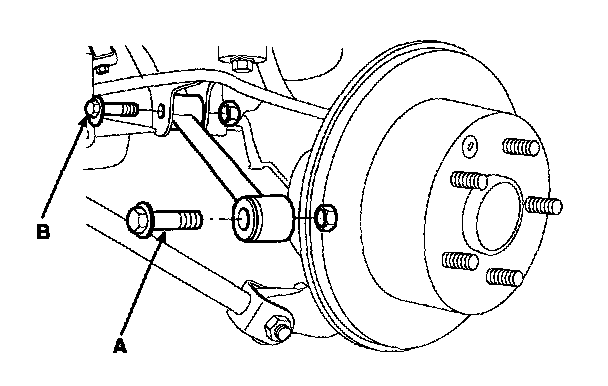 B

A