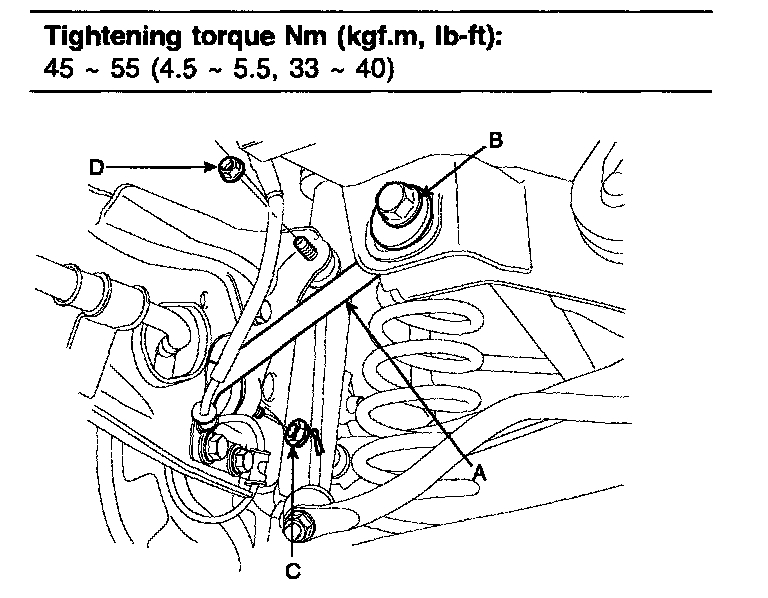 Tightening torque Nm (kgf.m, lb-ft):
45 ~ 55 (4.5 ~ 5.5, 33 ~ 40)

D
B
A
C