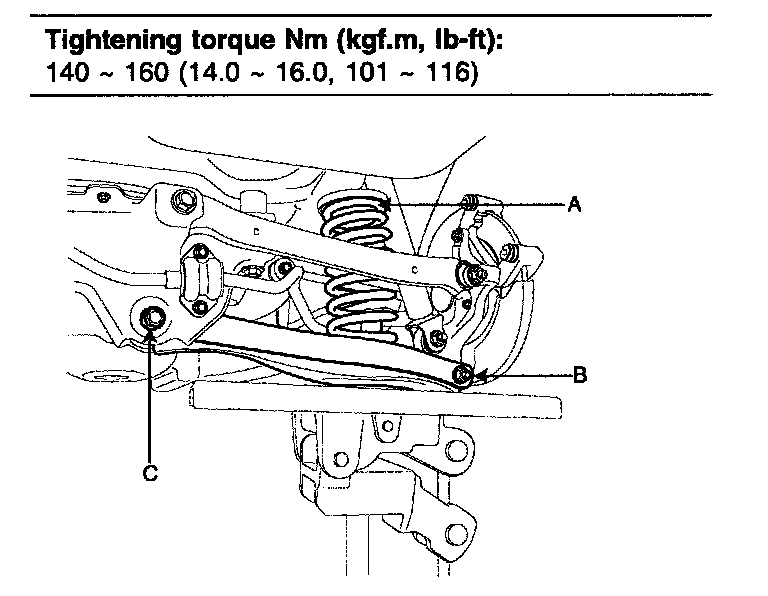 Tightening torque Nm (kgf.m, lb-ft):
140 ~ 160 (14.0 ~ 16.0, 101 ~ 116)

A
B
C