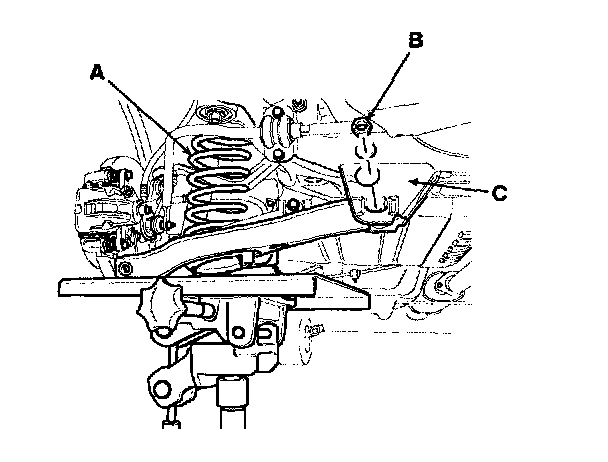 A
B
C