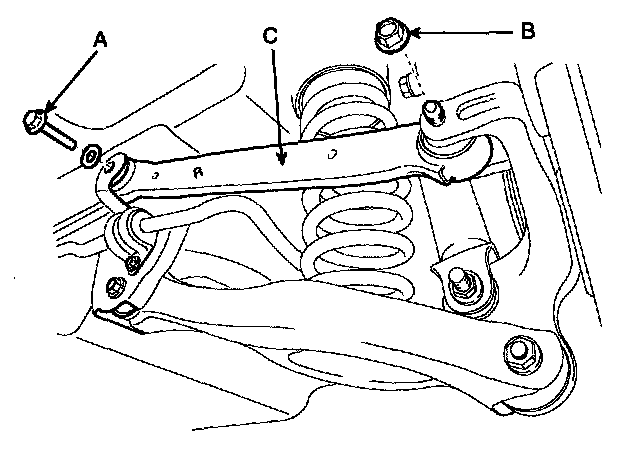 A
C
B
R