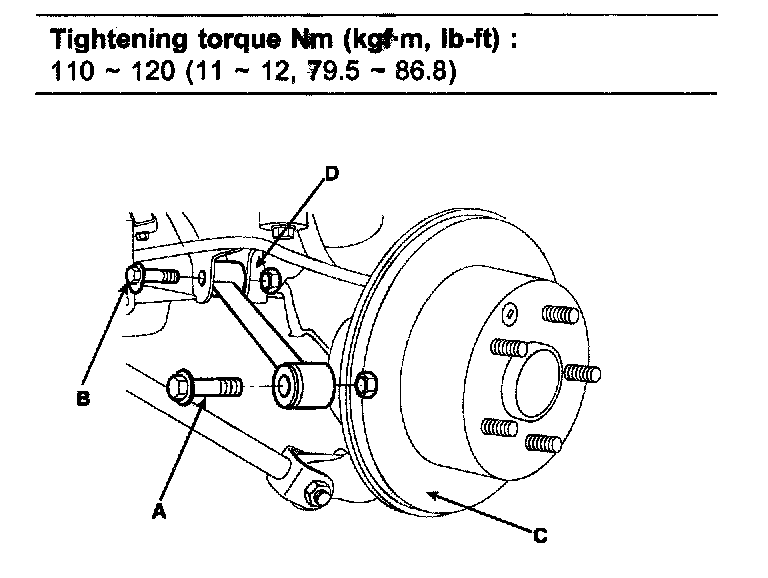 Tightening torque Nm (kgf·m, lb-ft) :
110 ~ 120 (11 ~ 12, 79.5 ~ 86.8)

D

B

A

C