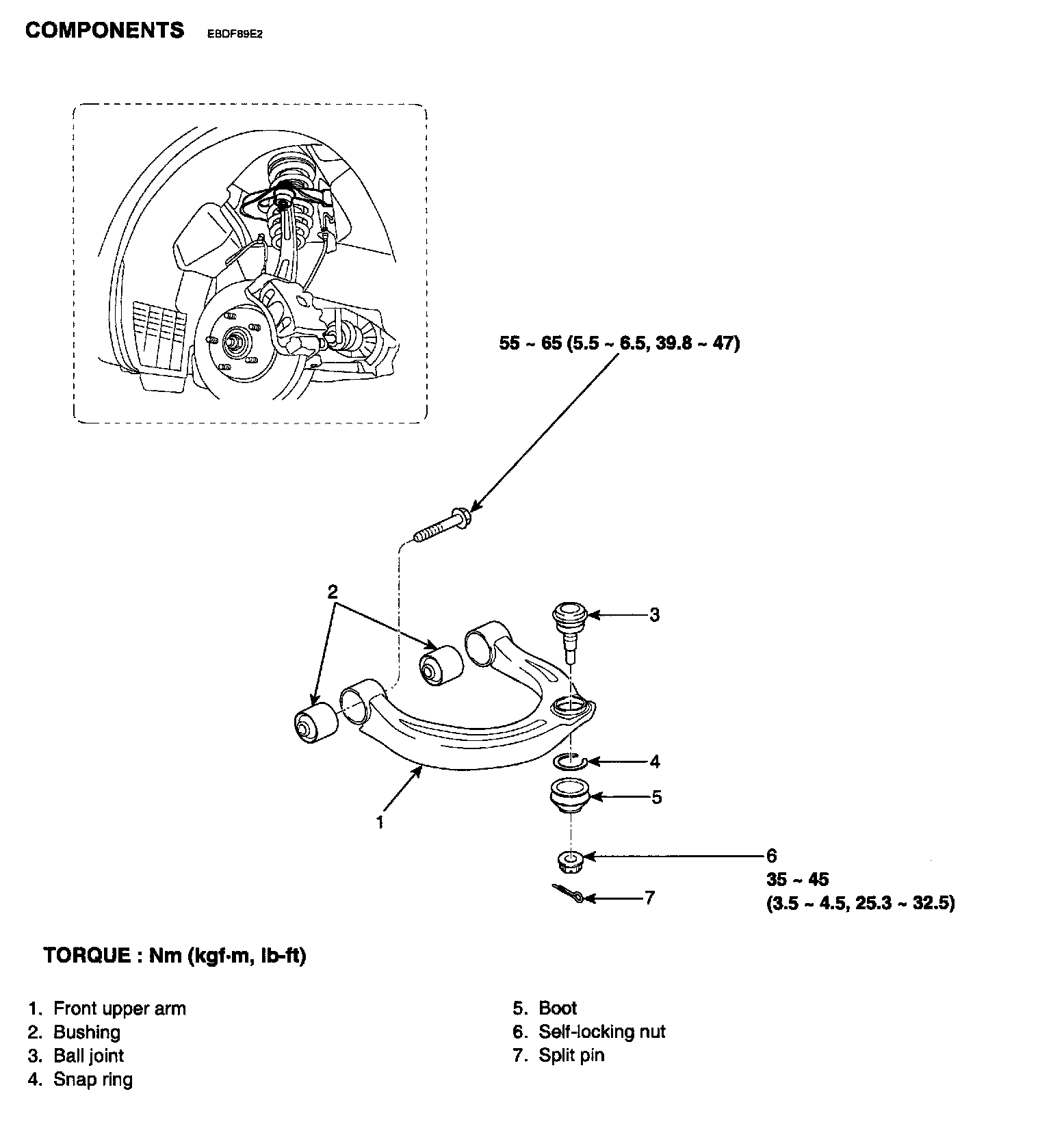 COMPONENTS EBDF89E2

55 ~ 65 (5.5 ~ 6.5, 39.8 ~ 47)

2

3

4

5

1

6
35 ~ 45
(3.5 ~ 4.5, 25.3 ~ 32.5)

7

TORQUE : Nm (kgf·m, lb-ft)

1. Front upper arm
2. Bushing
3. Ball joint
4. Snap ring

5. Boot
6. Self-locking nut
7. Split pin