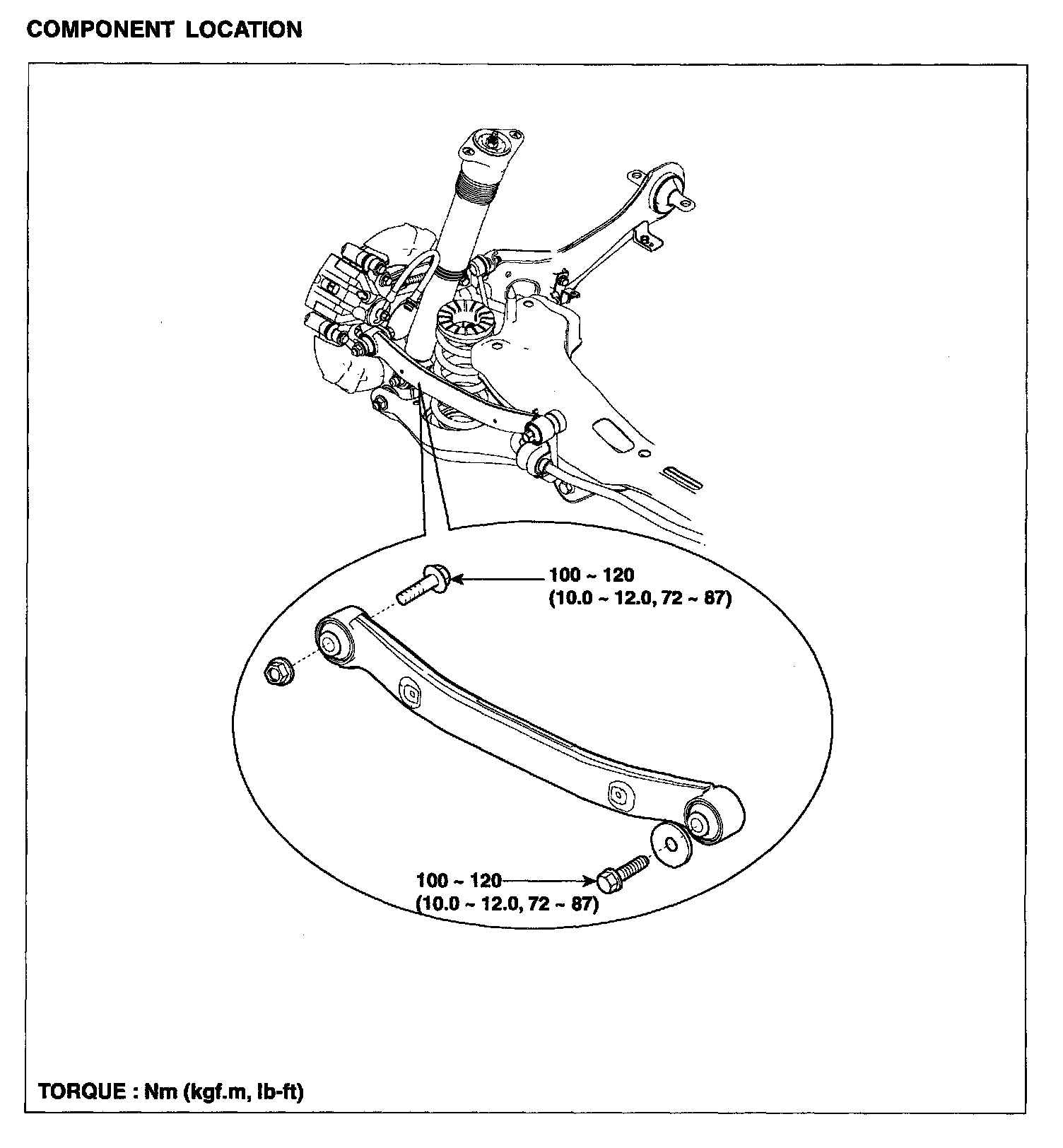 COMPONENT LOCATION

100 ~ 120
(10.0 ~ 12.0, 72 ~ 87)

100 ~ 120
(10.0 ~ 12.0, 72 ~ 87)

TORQUE : Nm (kgf.m, lb-ft)