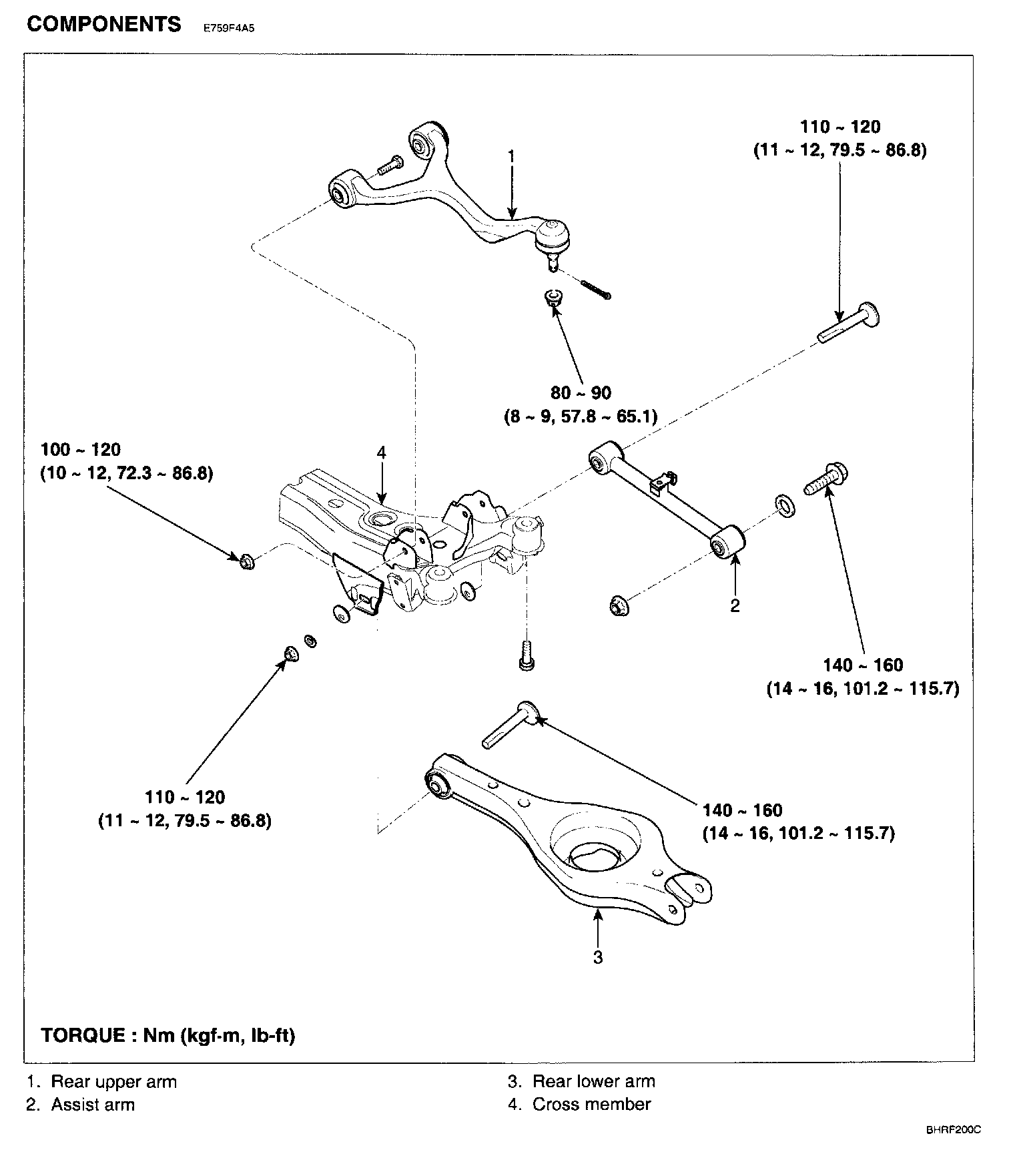 COMPONENTS E759F4A5

1

110 ~ 120
(11 ~ 12, 79.5 ~ 86.8)

80 ~ 90
(8 ~ 9, 57.8 ~ 65.1)

100 ~ 120
(10 ~ 12, 72.3 ~ 86.8)

4

2

140 ~ 160
(14 ~ 16, 101.2 ~ 115.7)

110 ~ 120
(11 ~ 12, 79.5 ~ 86.8)

140 ~ 160
(14 ~ 16, 101.2 ~ 115.7)

3

TORQUE : Nm (kgf-m, lb-ft)

1. Rear upper arm
2. Assist arm

3. Rear lower arm
4. Cross member

BHRF200C