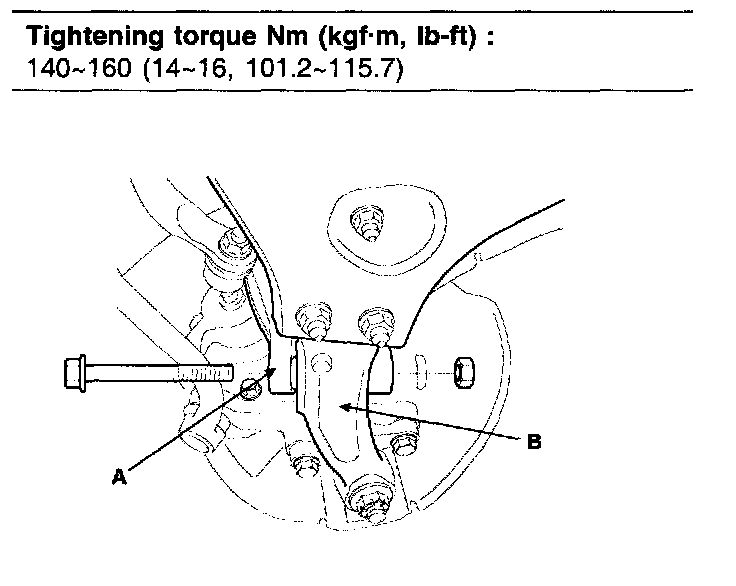 Tightening torque Nm (kgf·m, lb-ft) :
140~160 (14~16, 101.2~115.7)

A

B