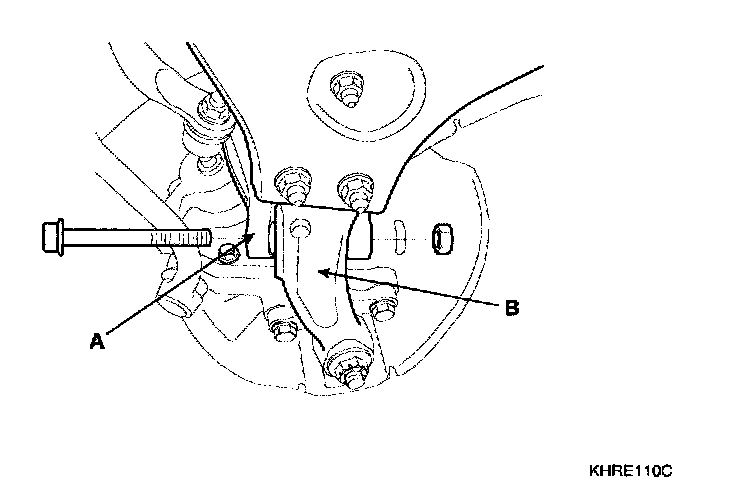 A

B

KHRE110C