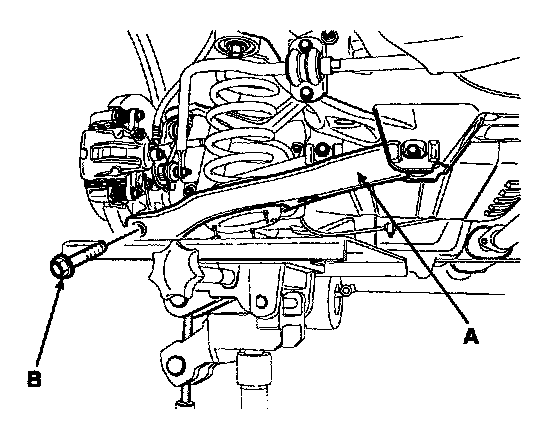 A

B