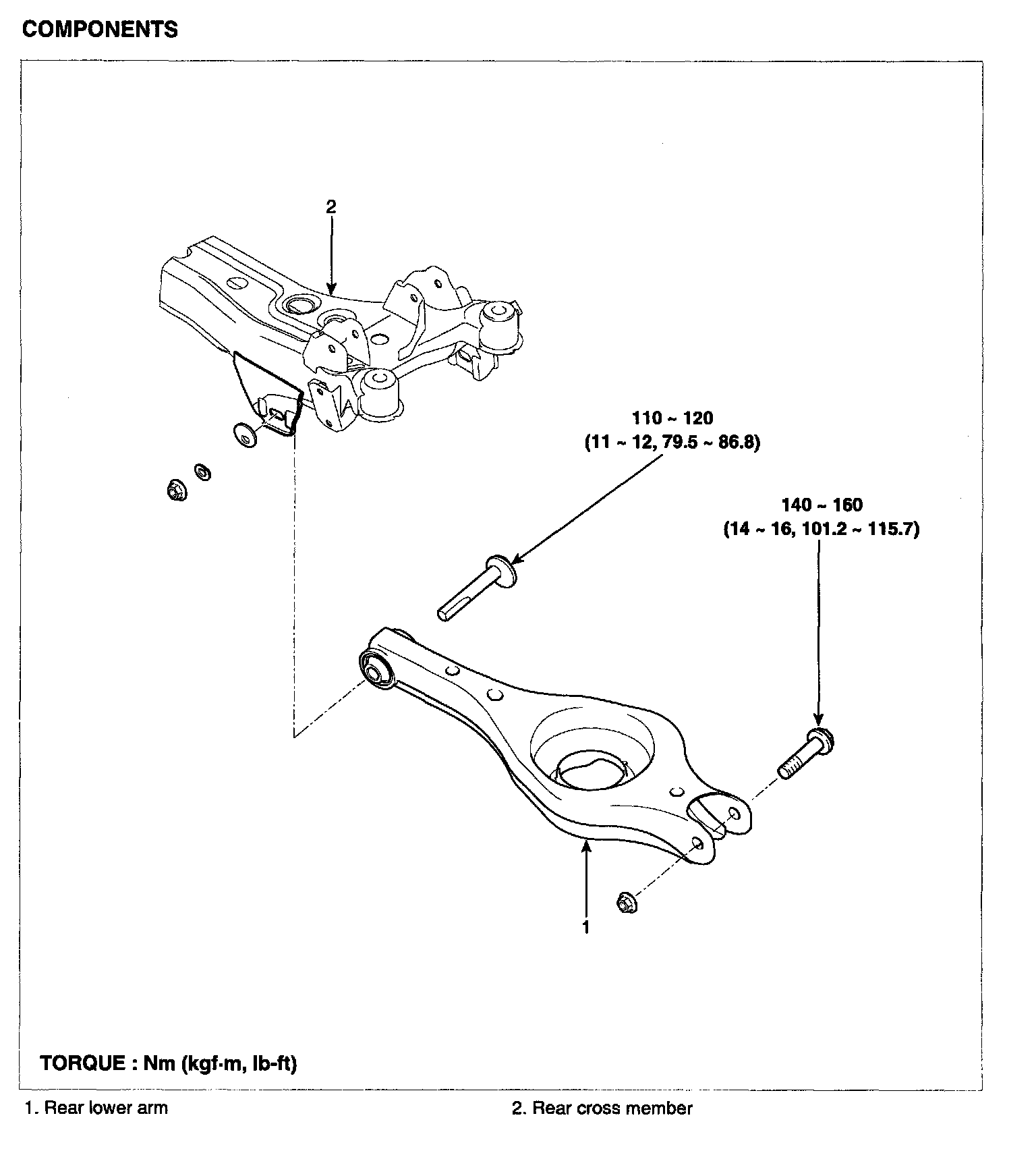 COMPONENTS

2

110 ~ 120
(11 ~ 12, 79.5 ~ 86.8)

140 ~ 160
(14 ~ 16, 101.2 ~ 115.7)

1

TORQUE : Nm (kgf·m, lb-ft)

1. Rear lower arm

2. Rear cross member