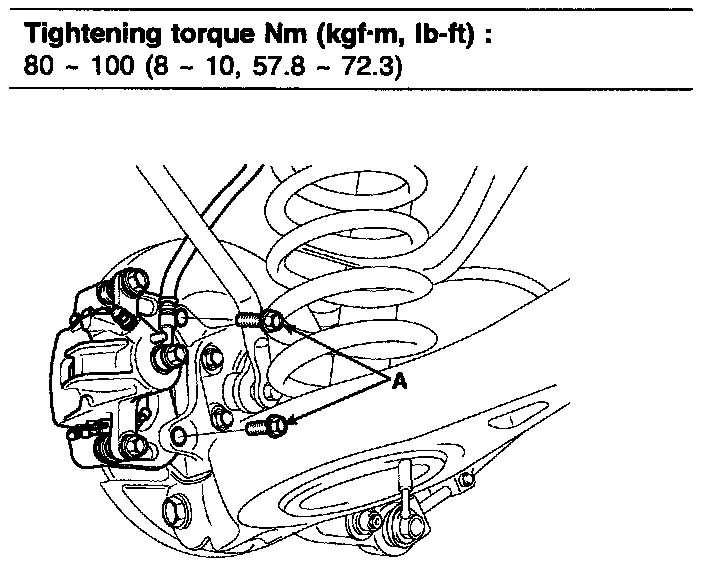 Tightening torque Nm (kgf·m, lb-ft) :
80 ~ 100 (8 ~ 10, 57.8 ~ 72.3)

A