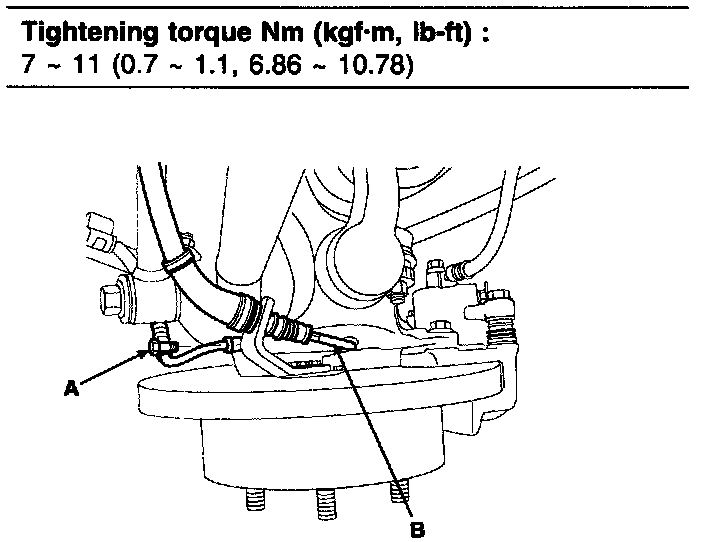 Tightening torque Nm (kgf·m, lb-ft) :
7 ~ 11 (0.7 ~ 1.1, 6.86 ~ 10.78)

A

B