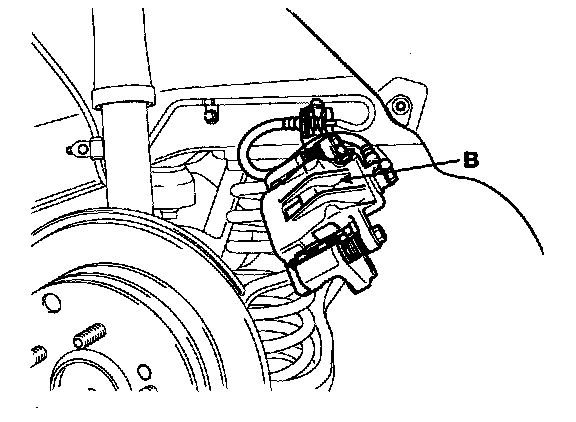 B