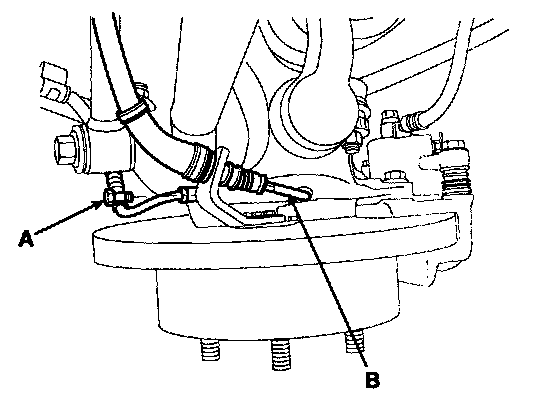 A
B