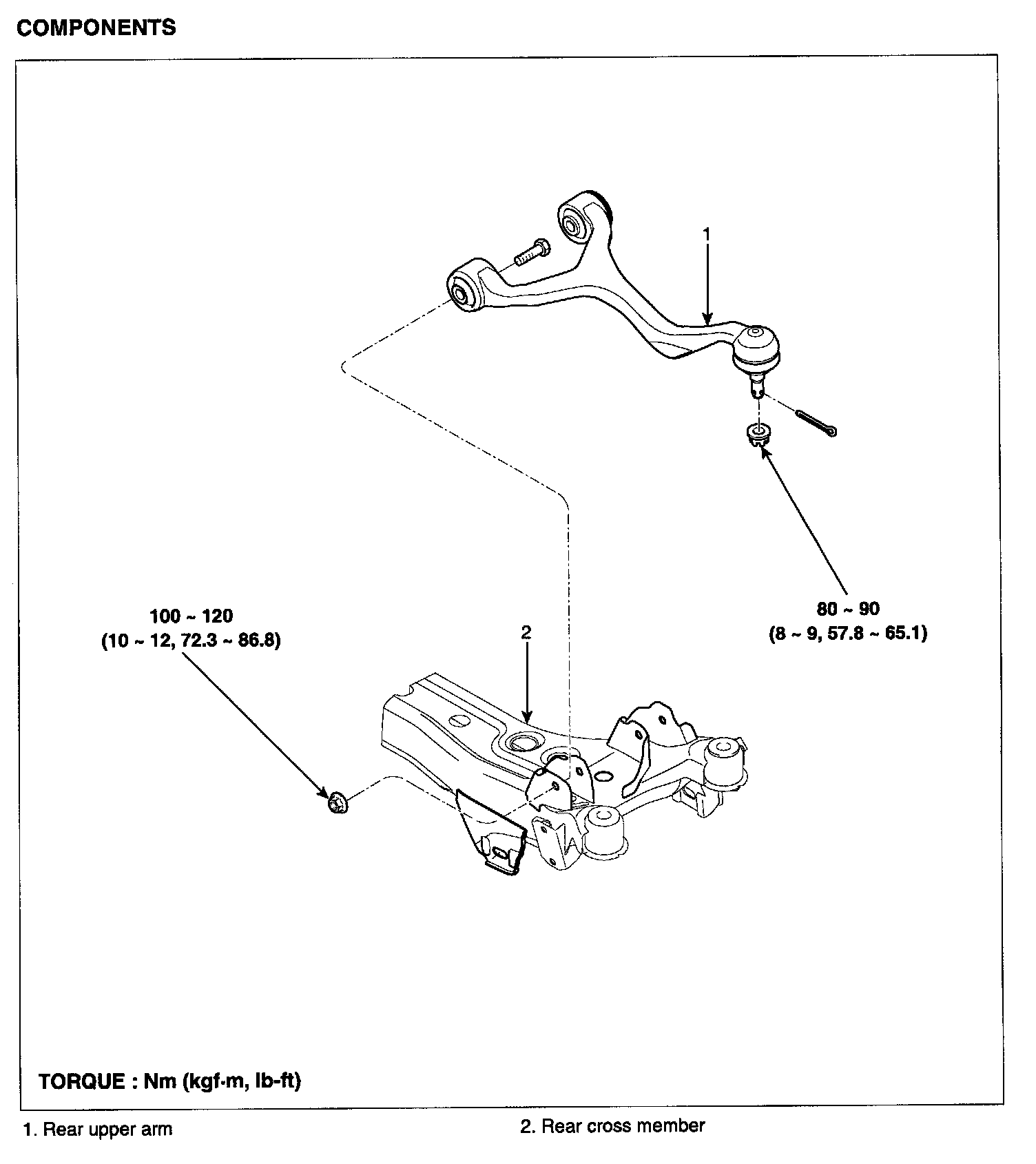 COMPONENTS

1

80 ~ 90
(8 ~ 9, 57.8 ~ 65.1)

100 ~ 120
(10 ~ 12, 72.3 ~ 86.8)

2

TORQUE : Nm (kgf·m, lb-ft)

1. Rear upper arm

2. Rear cross member