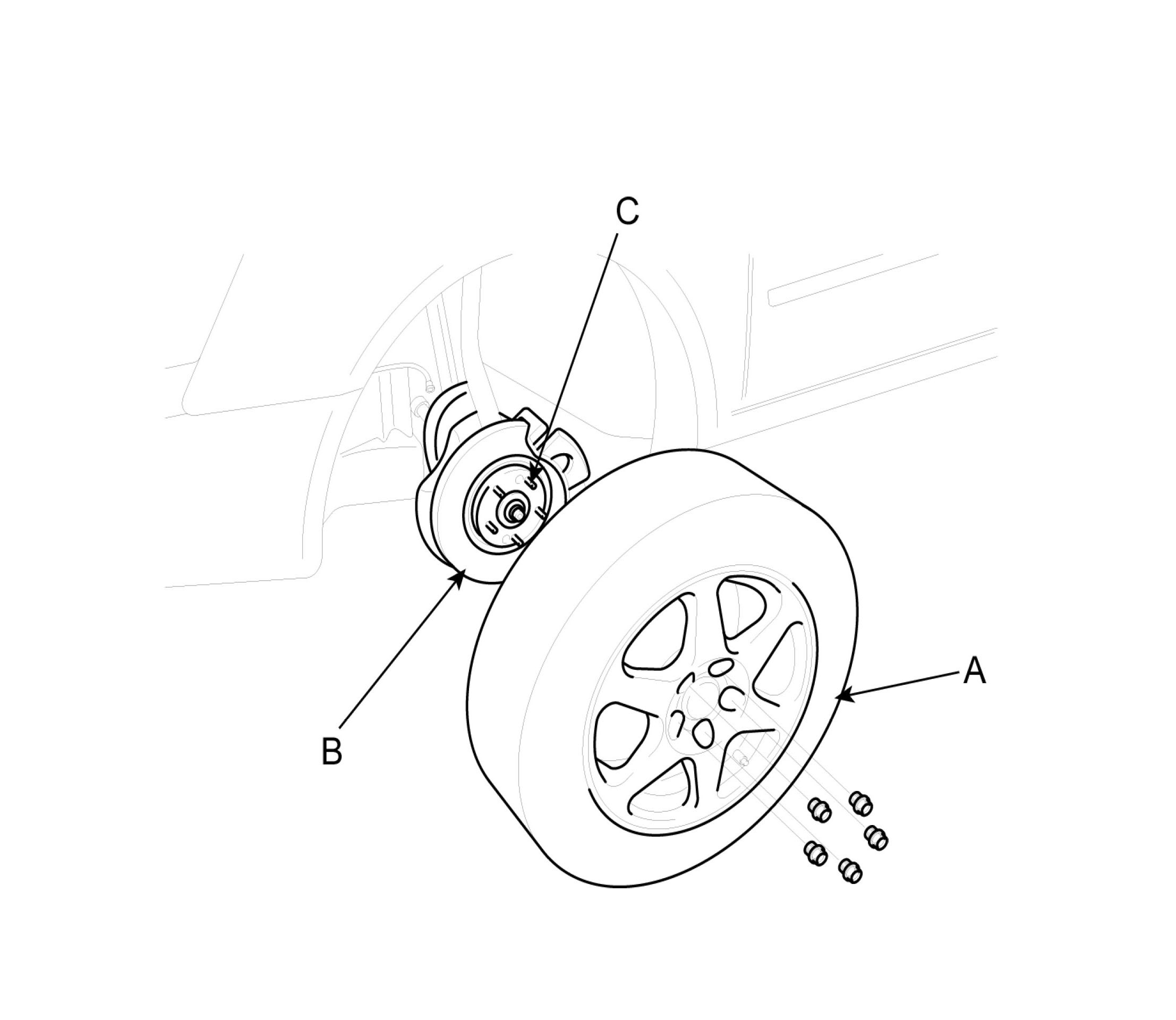 C

A

B