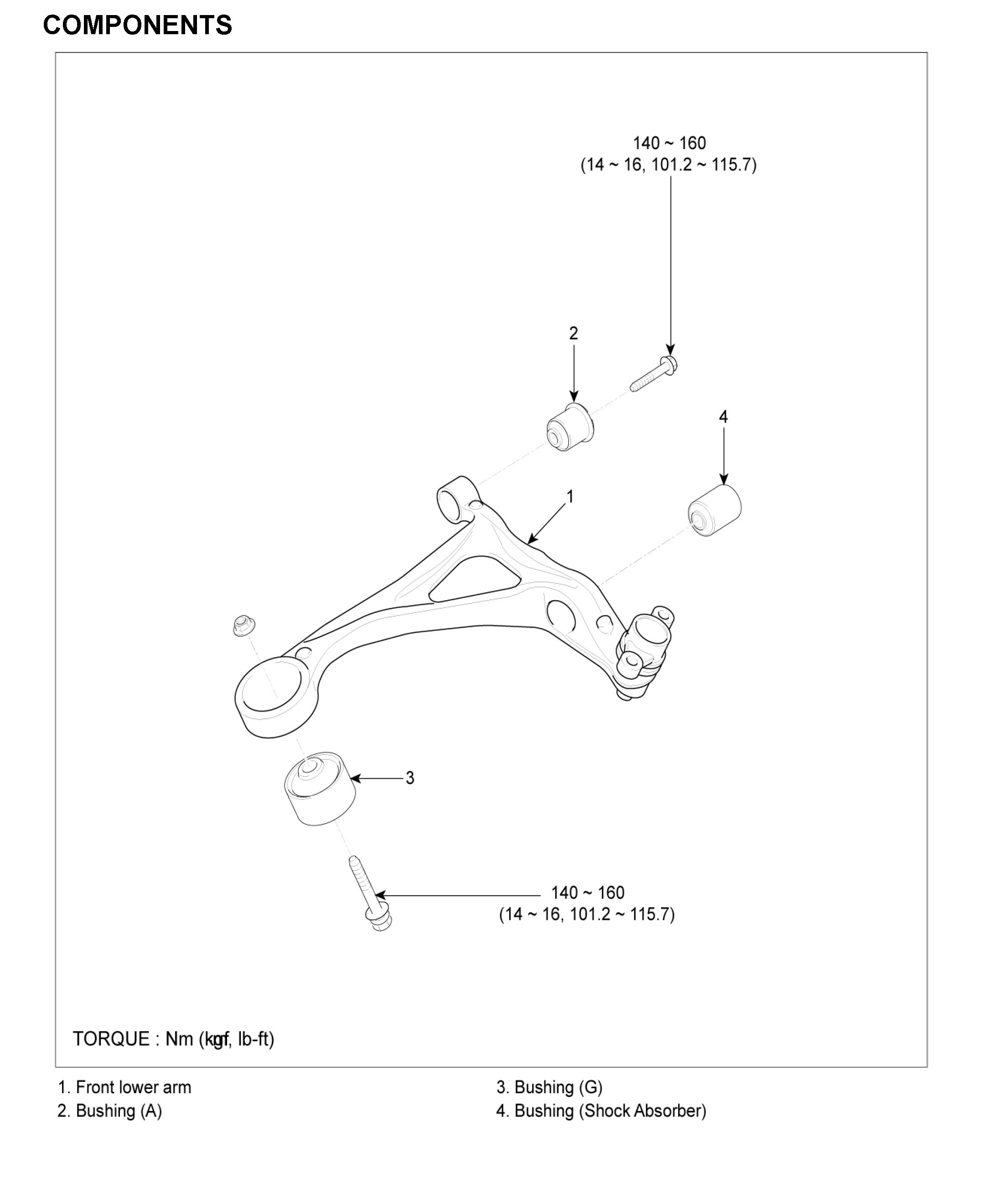 COMPONENTS

140 ~ 160
(14 ~ 16, 101.2 ~ 115.7)

2

4

1

3

140 ~ 160
(14 ~ 16, 101.2 ~ 115.7)

TORQUE : Nm (kgf, lb-ft)

1. Front lower arm
2. Bushing (A)

3. Bushing (G)
4. Bushing (Shock Absorber)