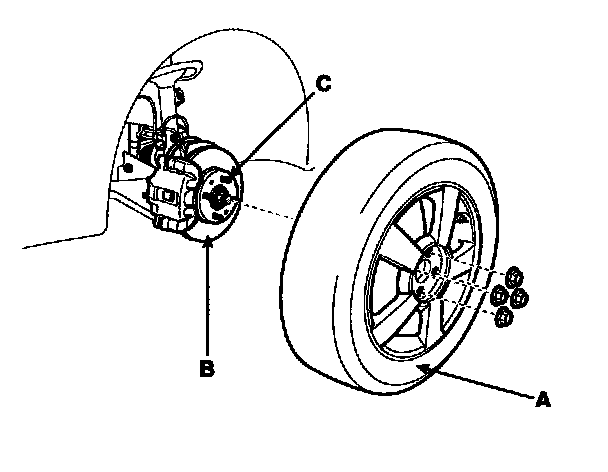 C

B

A