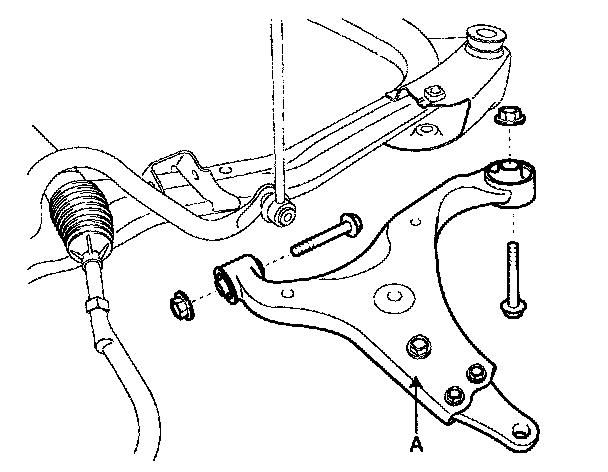 A