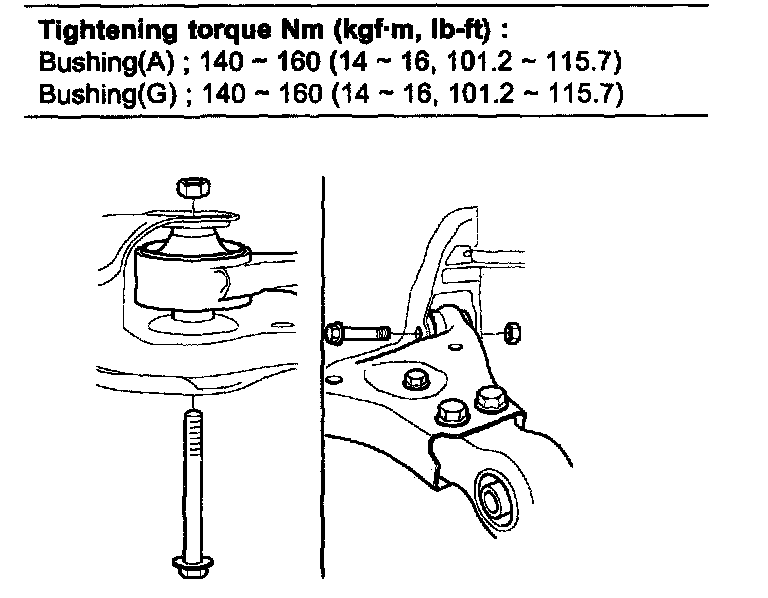 **Tightening torque Nm (kgf·m, lb-ft) :**
Bushing(A) ; 140 ~ 160 (14 ~ 16, 101.2 ~ 115.7)
Bushing(G) ; 140 ~ 160 (14 ~ 16, 101.2 ~ 115.7)