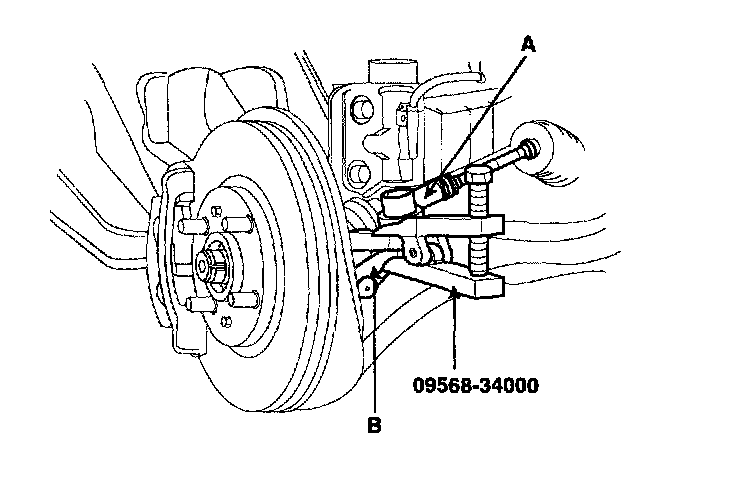 A

09568-34000

B