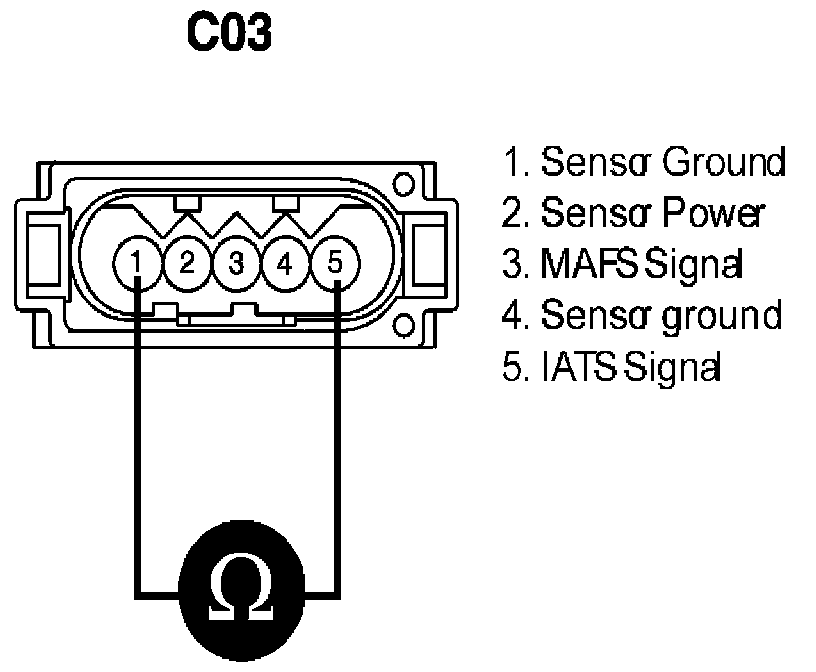 C03

1 2 3 4 5

1. Sensor Ground
2. Sensor Power
3. MAFS Signal
4. Sensor ground
5. IATS Signal

Ω