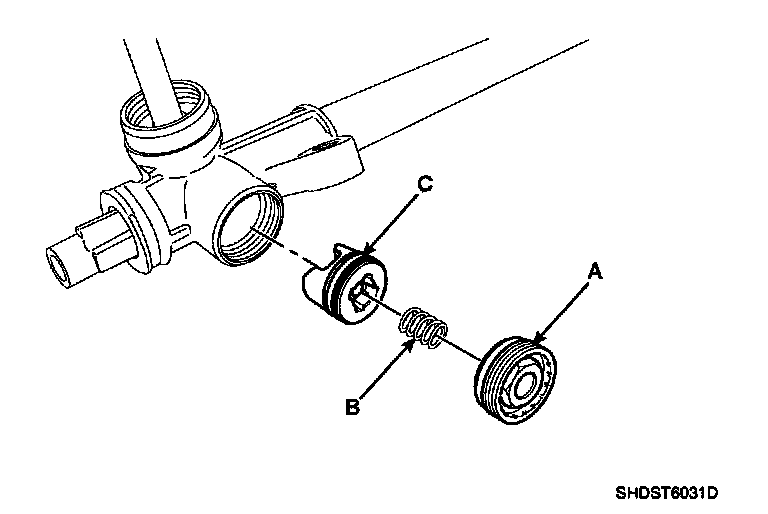 C

A

B

SHDST6031D