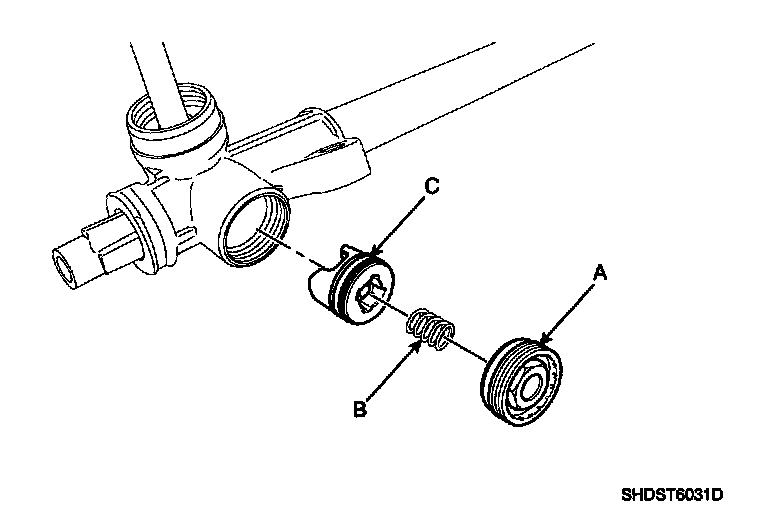 C
A
B
SHDST6031D