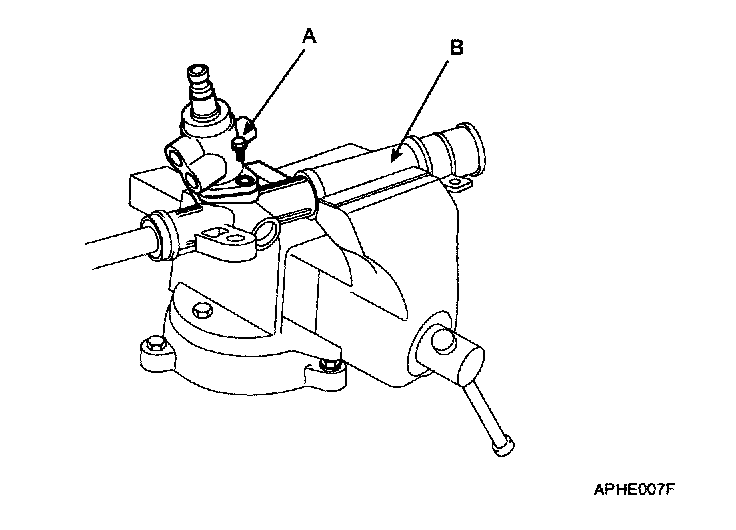 A
B
APHE007F