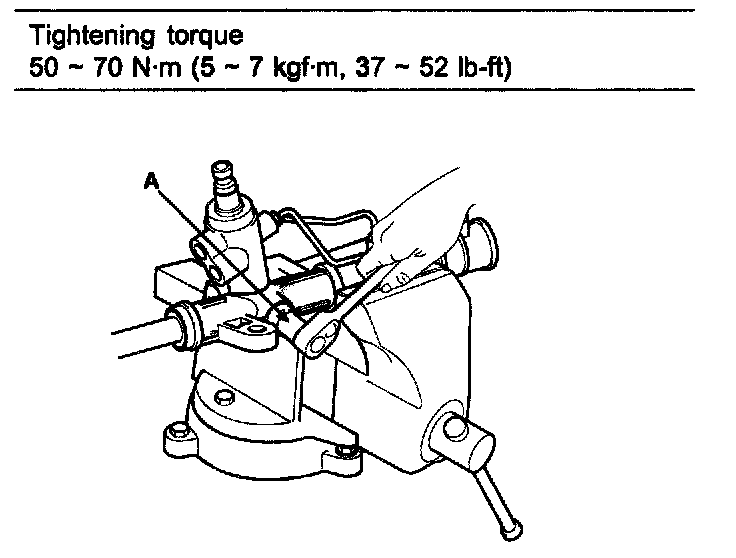 Tightening torque
50 ~ 70 N·m (5 ~ 7 kgf·m, 37 ~ 52 lb-ft)

A