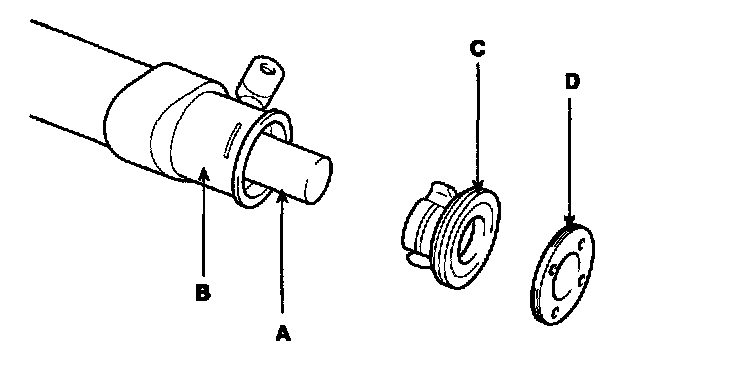 C
D
B
A