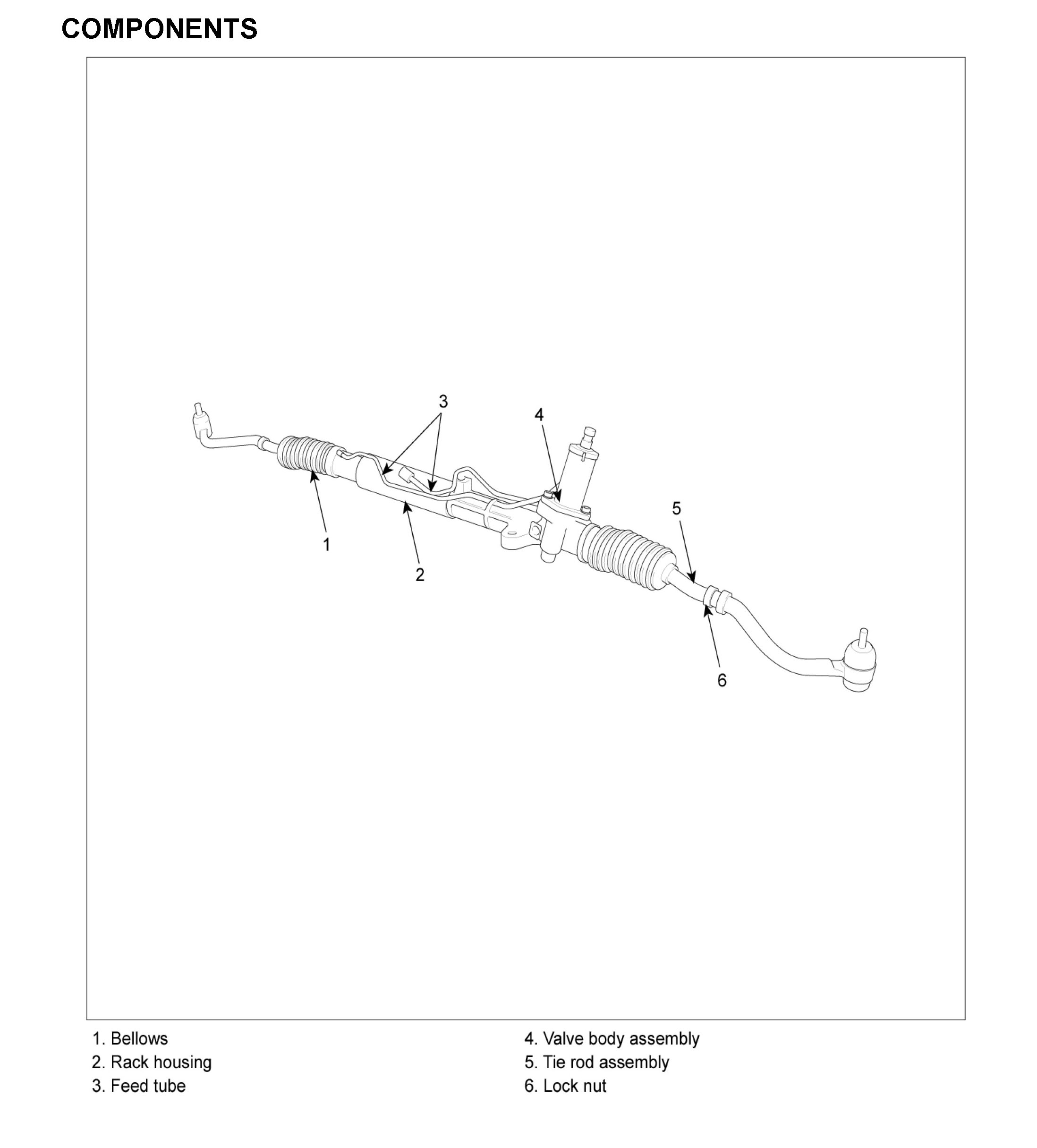 COMPONENTS

3
4
5
1
2
6

1. Bellows
2. Rack housing
3. Feed tube

4. Valve body assembly
5. Tie rod assembly
6. Lock nut