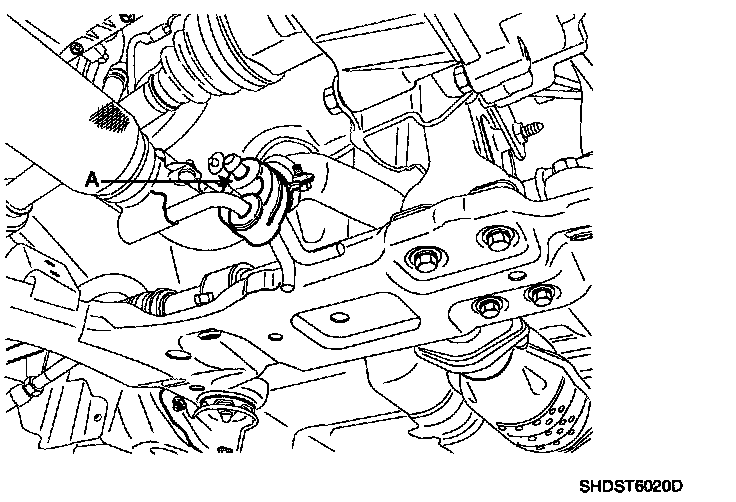 A

SHDST6020D