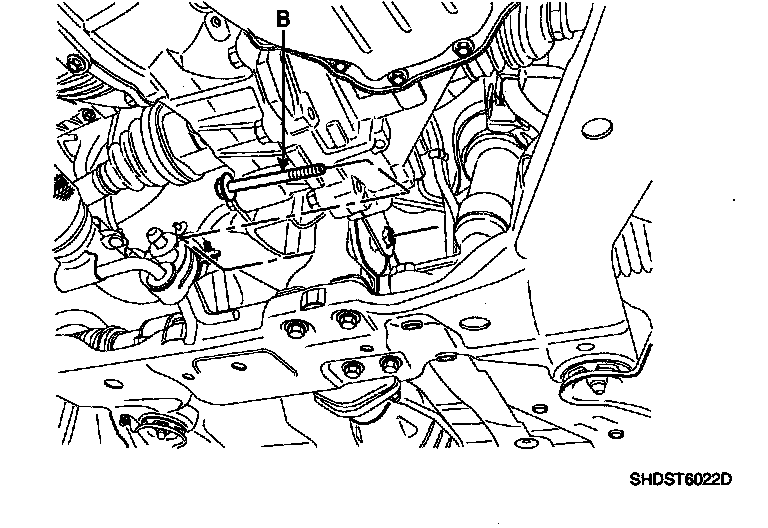 B

SHDST6022D