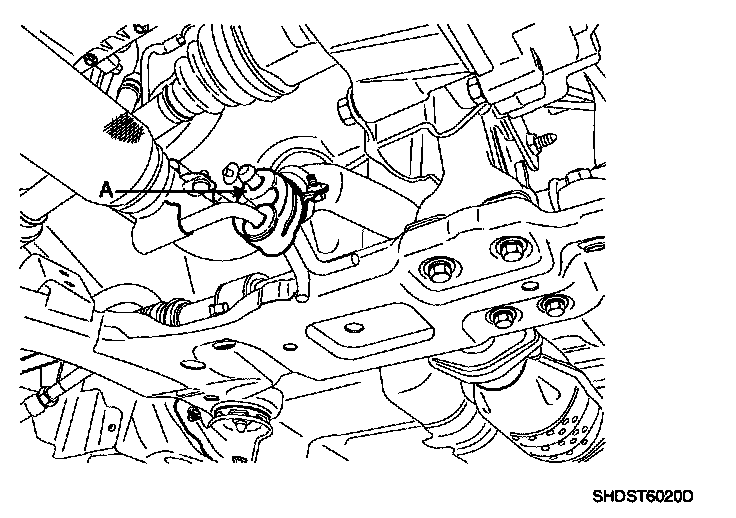 A

SHDST6020D