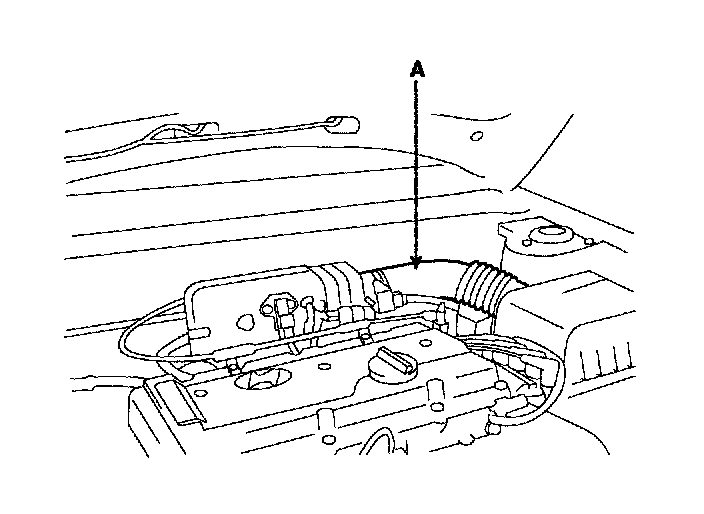 A