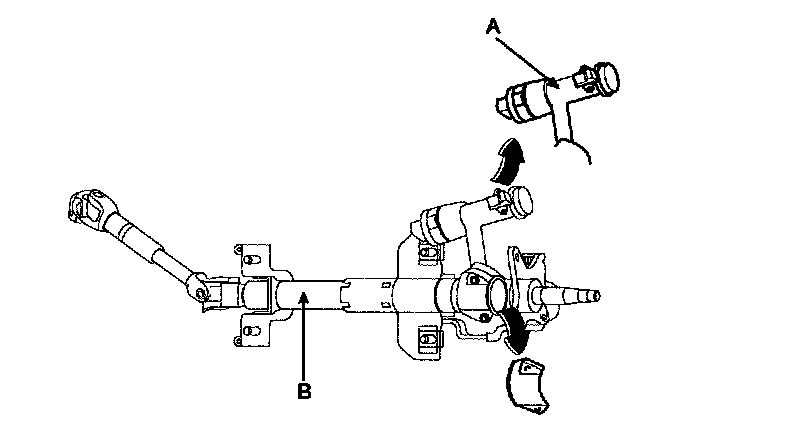 A

B