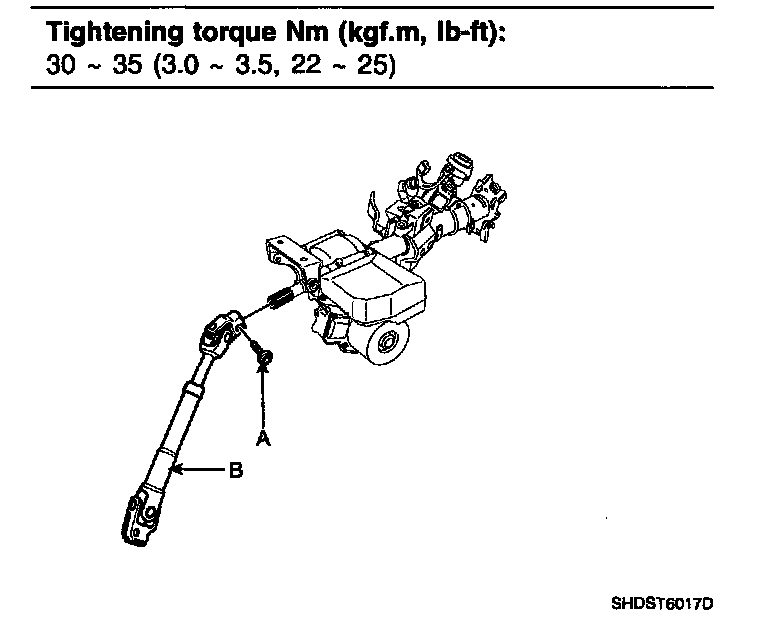 Tightening torque Nm (kgf.m, lb-ft):
30 ~ 35 (3.0 ~ 3.5, 22 ~ 25)

A

B

SHDST6017D