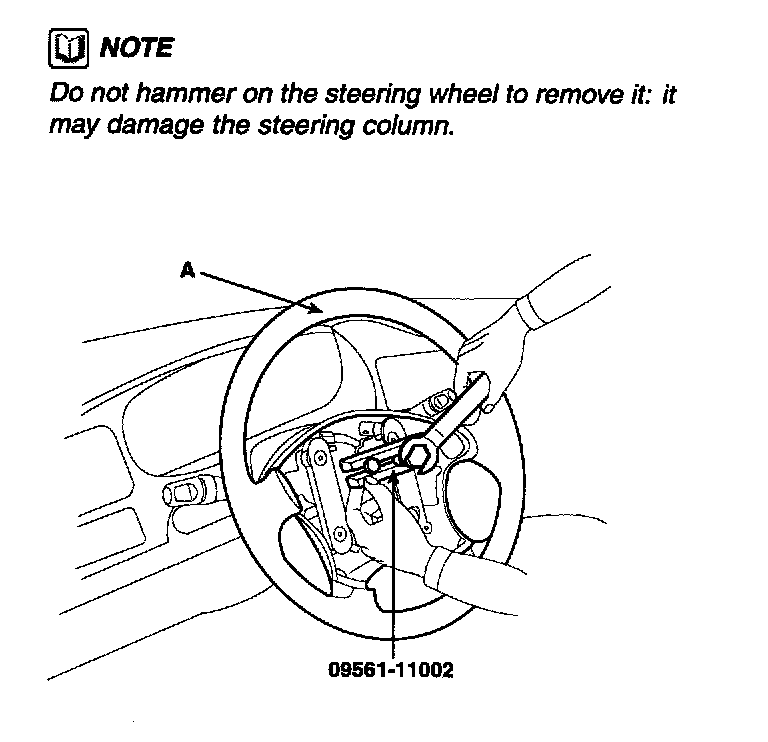 NOTE

Do not hammer on the steering wheel to remove it: it may damage the steering column.

A

09561-11002